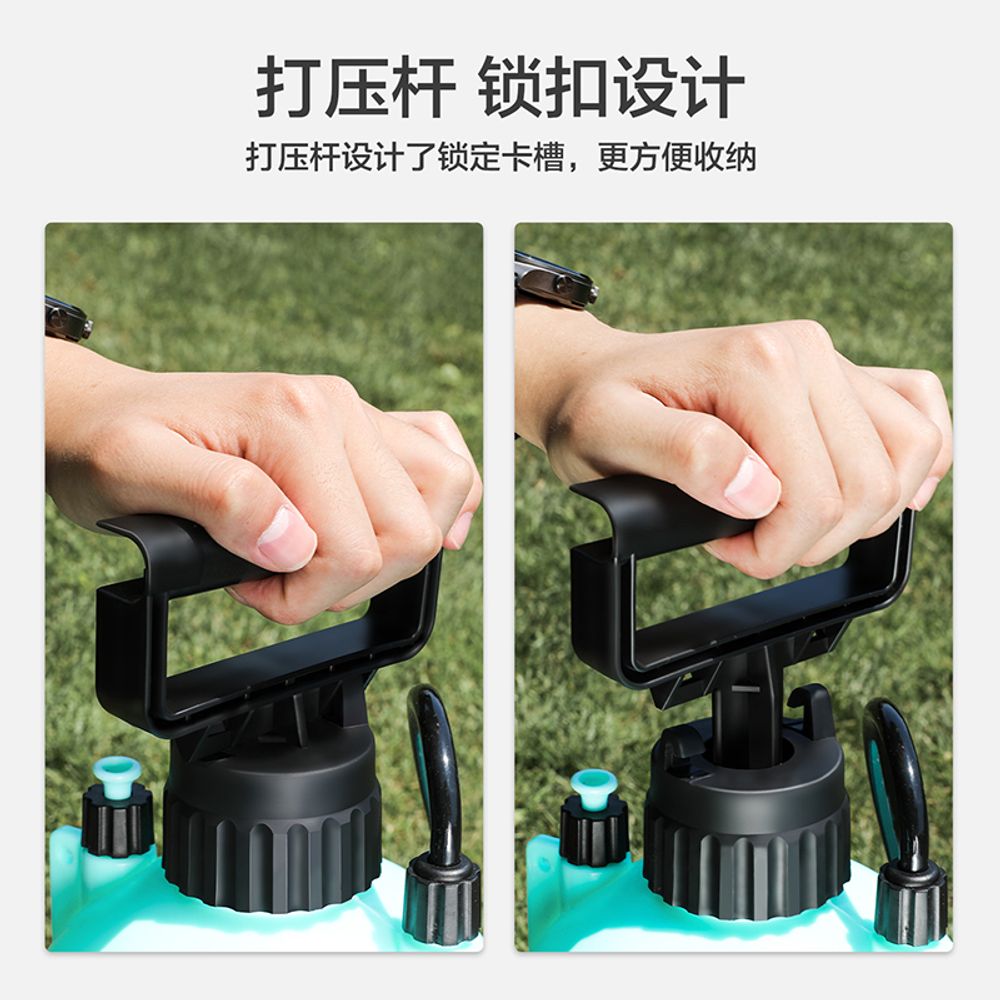 打压杆 锁扣设计

打压杆设计了锁定卡槽，更方便收纳